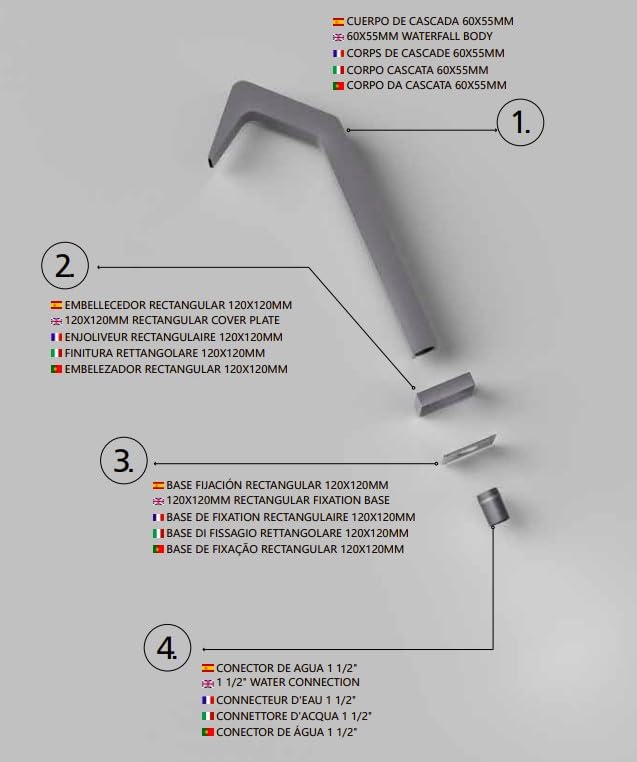 CUERPO DE CASCADA 60X55MM
60X55MM WATERFALL BODY
CORPS DE CASCADE 60X55MM
CORPO CASCATA 60X55MM
CORPO DA CASCATA 60X55MM

1.

2.

EMBELLECEDOR RECTANGULAR 120X120MM
120X120MM RECTANGULAR COVER PLATE
ENJOLIVEUR RECTANGULAIRE 120X120MM
FINITURA RETTANGOLARE 120X120MM
EMBELEZADOR RECTANGULAR 120X120MM

3.

BASE FIJACIÓN RECTANGULAR 120X120MM
120X120MM RECTANGULAR FIXATION BASE
BASE DE FIXATION RECTANGULAIRE 120X120MM
BASE DI FISSAGIO RETTANGOLARE 120X120MM
BASE DE FIXAÇÃO RECTANGULAR 120X120MM

4.

CONECTOR DE AGUA 1 1/2"
1 1/2" WATER CONNECTION
CONNECTEUR D'EAU 1 1/2"
CONNETTORE D'ACQUA 1 1/2"
CONECTOR DE ÁGUA 1 1/2"