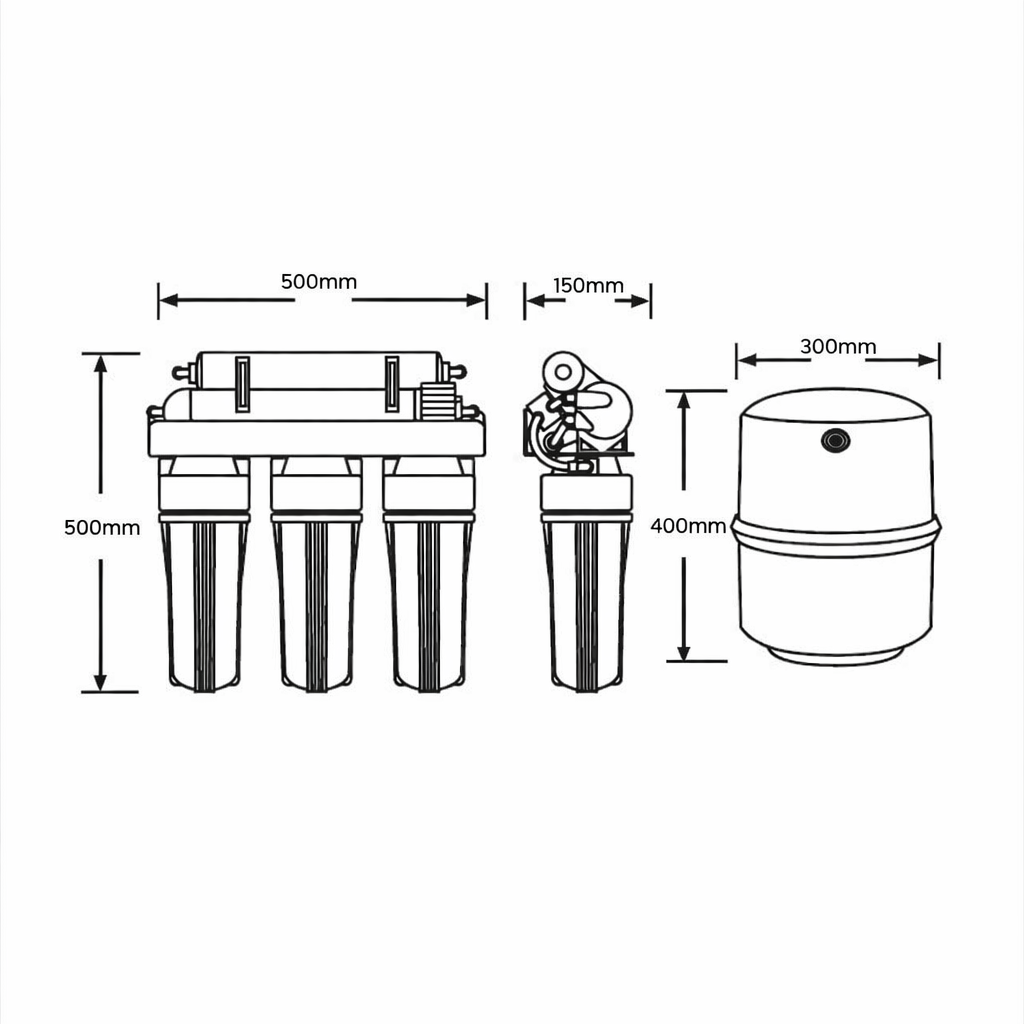 500mm

150mm

300mm

500mm

400mm