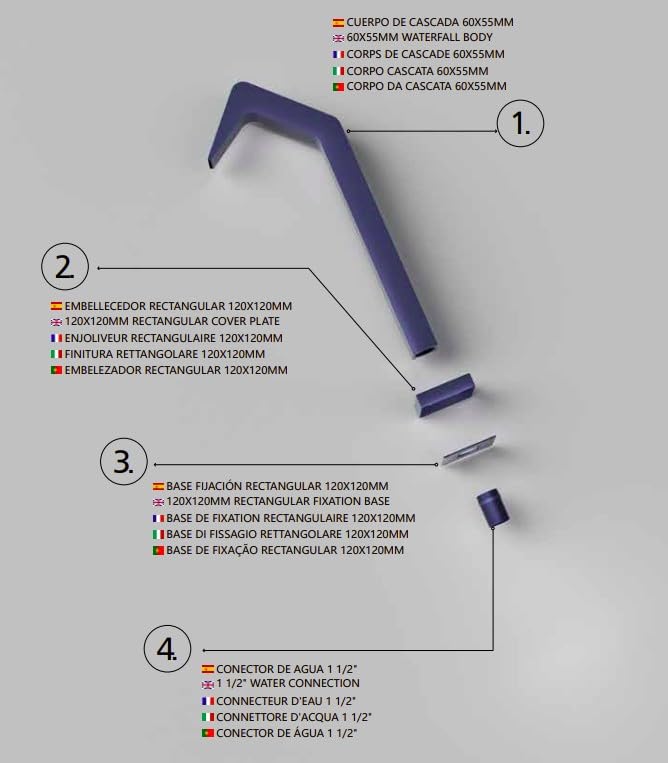 CUERPO DE CASCADA 60X55MM
60X55MM WATERFALL BODY
CORPS DE CASCADE 60X55MM
CORPO CASCATA 60X55MM
CORPO DA CASCATA 60X55MM

1.

2.

EMBELLECEDOR RECTANGULAR 120X120MM
120X120MM RECTANGULAR COVER PLATE
ENJOLIVEUR RECTANGULAIRE 120X120MM
FINITURA RETTANGOLARE 120X120MM
EMBELEZADOR RECTANGULAR 120X120MM

3.

BASE FIJACIÓN RECTANGULAR 120X120MM
120X120MM RECTANGULAR FIXATION BASE
BASE DE FIXATION RECTANGULAIRE 120X120MM
BASE DI FISSAGIO RETTANGOLARE 120X120MM
BASE DE FIXAÇÃO RECTANGULAR 120X120MM

4.

CONECTOR DE AGUA 1 1/2"
1 1/2" WATER CONNECTION
CONNECTEUR D'EAU 1 1/2"
CONNETTORE D'ACQUA 1 1/2"
CONECTOR DE ÁGUA 1 1/2"