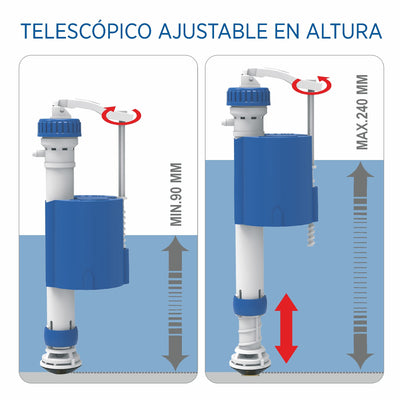 TELESCÓPICO AJUSTABLE EN ALTURA

MIN.90 MM

MAX.240 MM